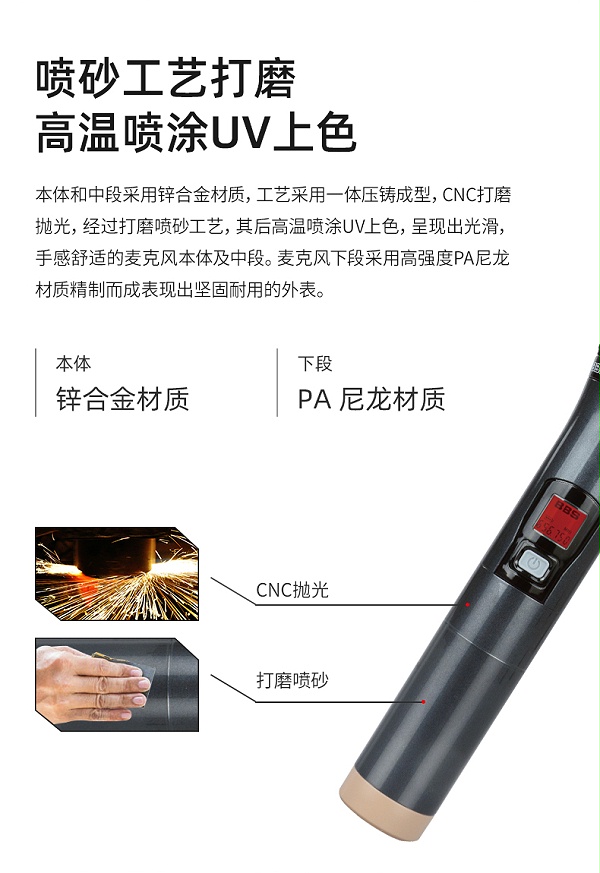 喷砂工艺打磨
高温喷涂UV上色

本体和中段采用锌合金材质，工艺采用一体压铸成型，CNC打磨抛光，经过打磨喷砂工艺，其后高温喷涂UV上色，呈现出光滑，手感舒适的麦克风本体及中段。麦克风下段采用高强度PA尼龙材质精制而成表现出坚固耐用的外表。

本体
锌合金材质

下段
PA 尼龙材质

CNC抛光

打磨喷砂